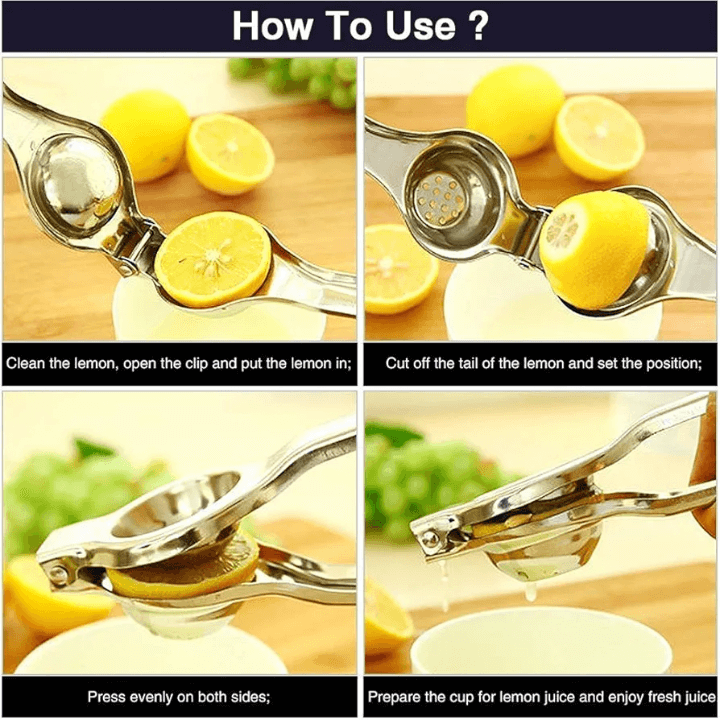 How To Use ?

Clean the lemon, open the clip and put the lemon in;

Cut off the tail of the lemon and set the position;

Press evenly on both sides;

Prepare the cup for lemon juice and enjoy fresh juice