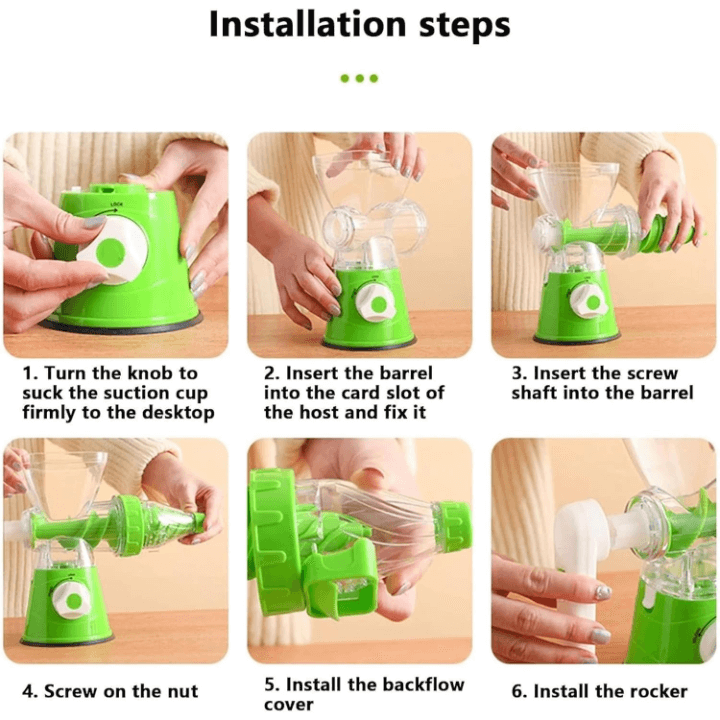 Installation steps

LOCK

1. Turn the knob to suck the suction cup firmly to the desktop

2. Insert the barrel into the card slot of the host and fix it

3. Insert the screw shaft into the barrel

4. Screw on the nut

5. Install the backflow cover

6. Install the rocker