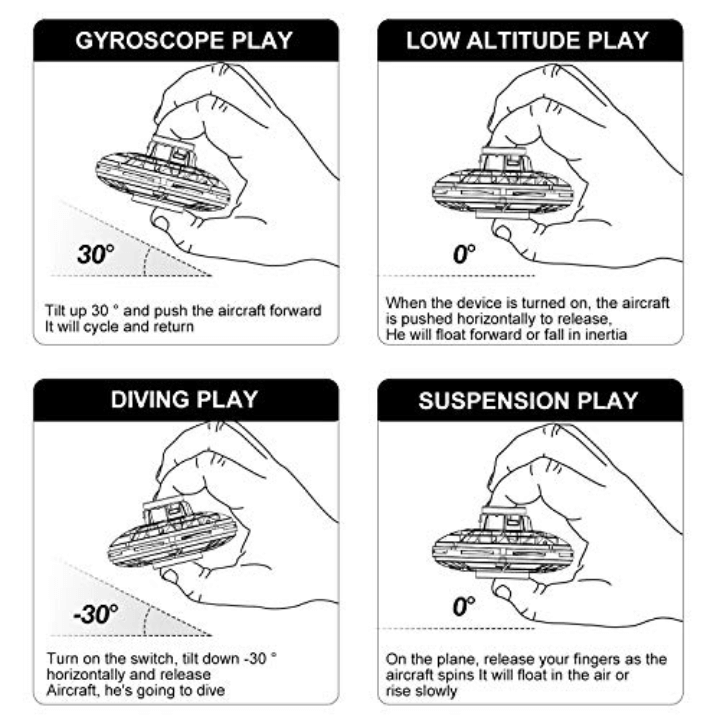 GYROSCOPE PLAY

30°

Tilt up 30 ° and push the aircraft forward
It will cycle and return

LOW ALTITUDE PLAY

0°

When the device is turned on, the aircraft is pushed horizontally to release,
He will float forward or fall in inertia

DIVING PLAY

-30°

Turn on the switch, tilt down -30 ° horizontally and release
Aircraft, he's going to dive

SUSPENSION PLAY

0°

On the plane, release your fingers as the aircraft spins It will float in the air or rise slowly