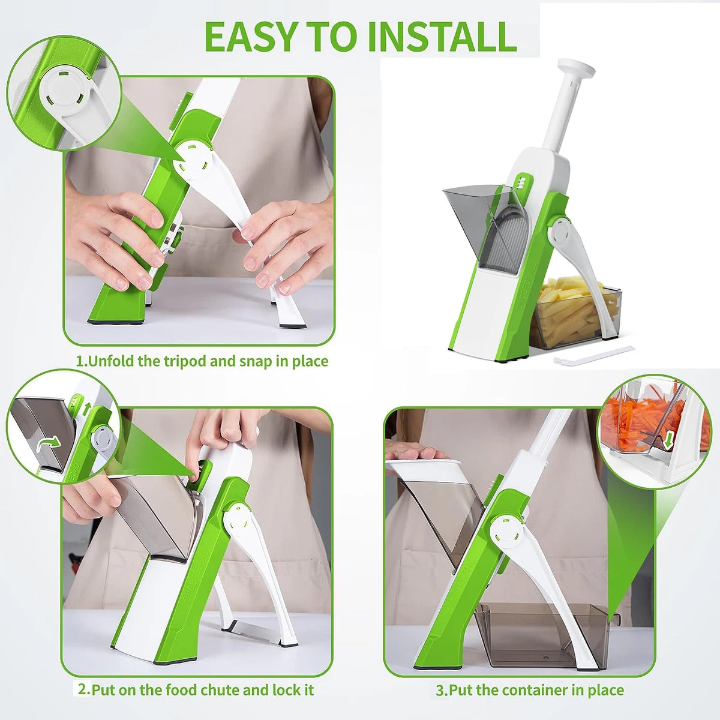 EASY TO INSTALL

1.Unfold the tripod and snap in place

2.Put on the food chute and lock it

3.Put the container in place