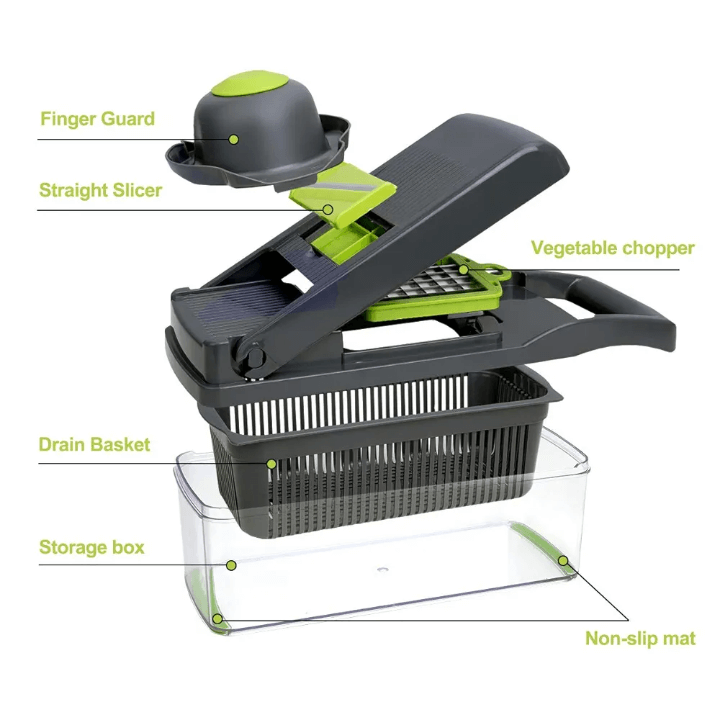 Finger Guard

Straight Slicer

Vegetable chopper

Drain Basket

Storage box

Non-slip mat