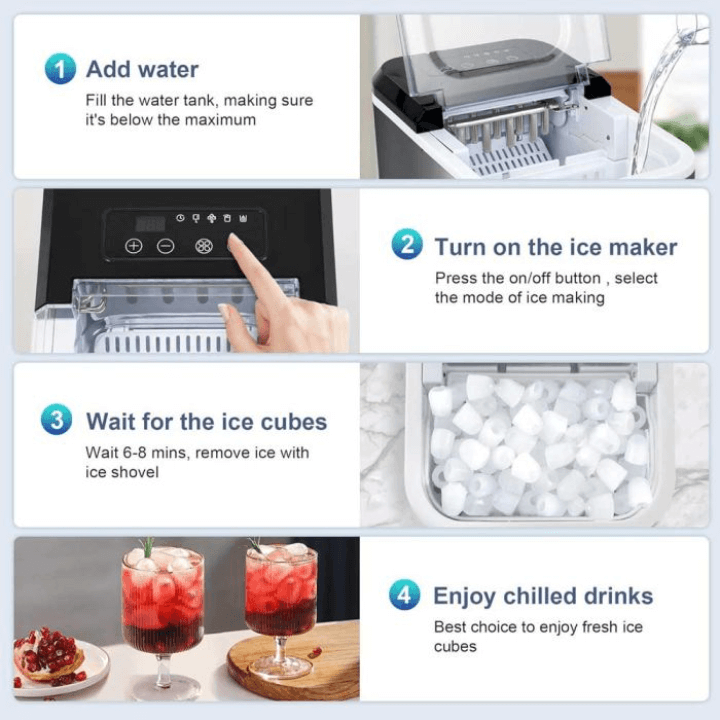 1 Add water

Fill the water tank, making sure it's below the maximum

2 Turn on the ice maker

Press the on/off button , select the mode of ice making

3 Wait for the ice cubes

Wait 6-8 mins, remove ice with ice shovel

4 Enjoy chilled drinks

Best choice to enjoy fresh ice cubes